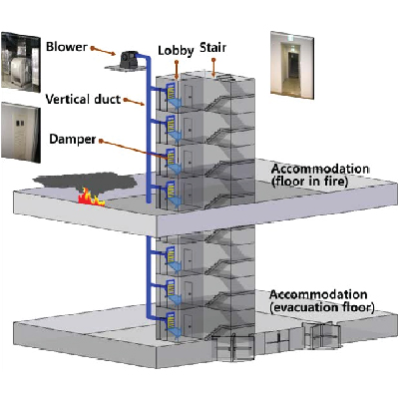 Blower

Lobby

Stair

Vertical duct

Damper

Accommodation
(floor in fire)

Accommodation
(evacuation floor)