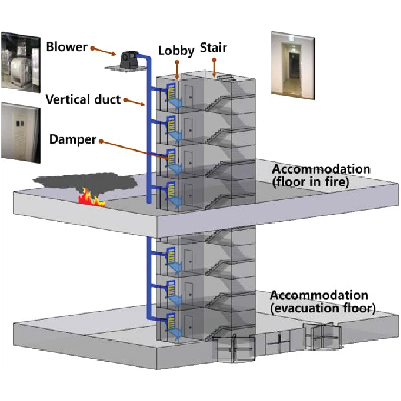 Blower

Lobby

Stair

Vertical duct

Damper

Accommodation (floor in fire)

Accommodation (evacuation floor)